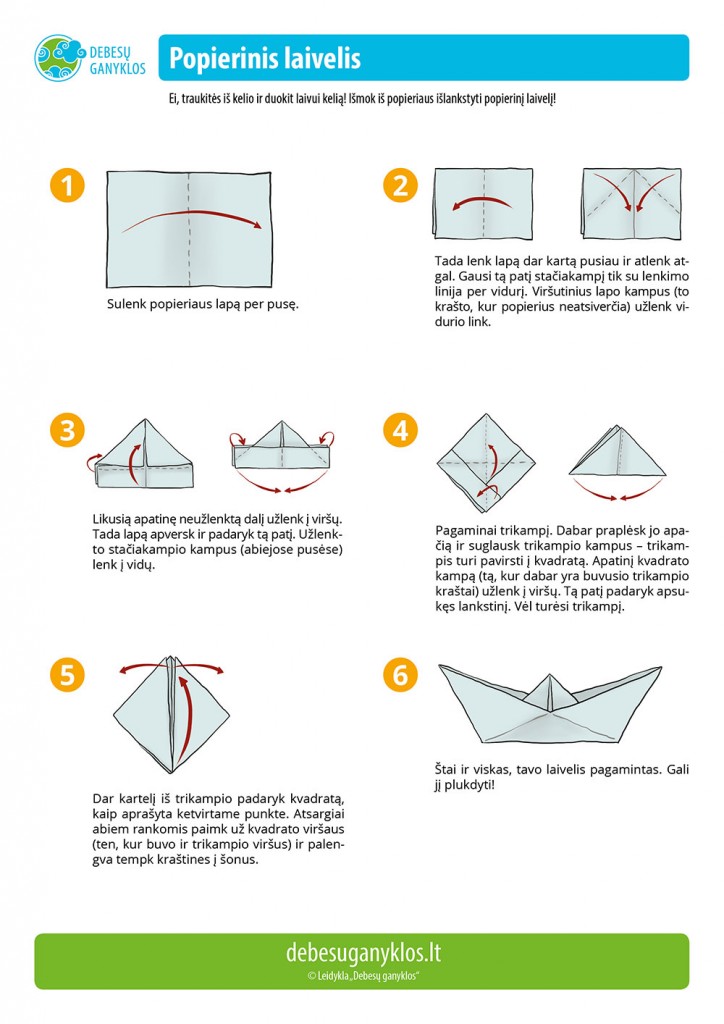 DEBESŲ GANYKLOS

Popierinis laivelis

Ei, traukitės iš kelio ir duokit laivui kelią! Išmok iš popieriaus išlankstyti popierinį laivelį!

1

Sulenk popieriaus lapą per pusę.

2

Tada lenk lapą dar kartą pusiau ir atlenk atgal. Gausi tą patį stačiakampį tik su lenkimo linija per vidurį. Viršutinius lapo kampus (to krašto, kur popierius neatsiverčia) užlenk vidurio link.

3

Likusią apatinę neužlenktą dalį užlenk į viršų. Tada lapą apversk ir padaryk tą patį. Užlenkto stačiakampio kampus (abiejose pusėse) lenk į vidų.

4

Pagaminai trikampį. Dabar praplėsk jo apačią ir suglausk trikampio kampus – trikampis turi pavirsti į kvadratą. Apatinį kvadrato kampą (tą, kur dabar yra buvusio trikampio kraštai) užlenk į viršų. Tą patį padaryk apsukęs lankstinį. Vėl turėsi trikampį.

5

Dar kartelį iš trikampio padaryk kvadratą, kaip aprašyta ketvirtame punkte. Atsargiai abiem rankomis paimk už kvadrato viršaus (ten, kur buvo ir trikampio viršus) ir palengva tempk kraštines į šonus.

6

Štai ir viskas, tavo laivelis pagamintas. Gali jį plukdyti!

debesuganyklos.lt
© Leidykla „Debesų ganyklos"